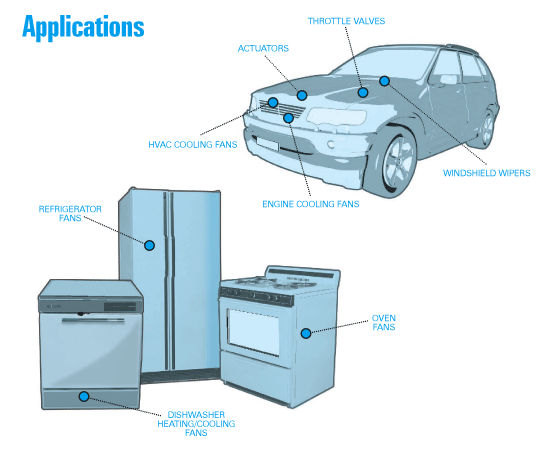 Applications

THROTTLE VALVES

ACTUATORS

HVAC COOLING FANS

WINDSHIELD WIPERS

ENGINE COOLING FANS

REFRIGERATOR FANS

OVEN FANS

DISHWASHER HEATING/COOLING FANS